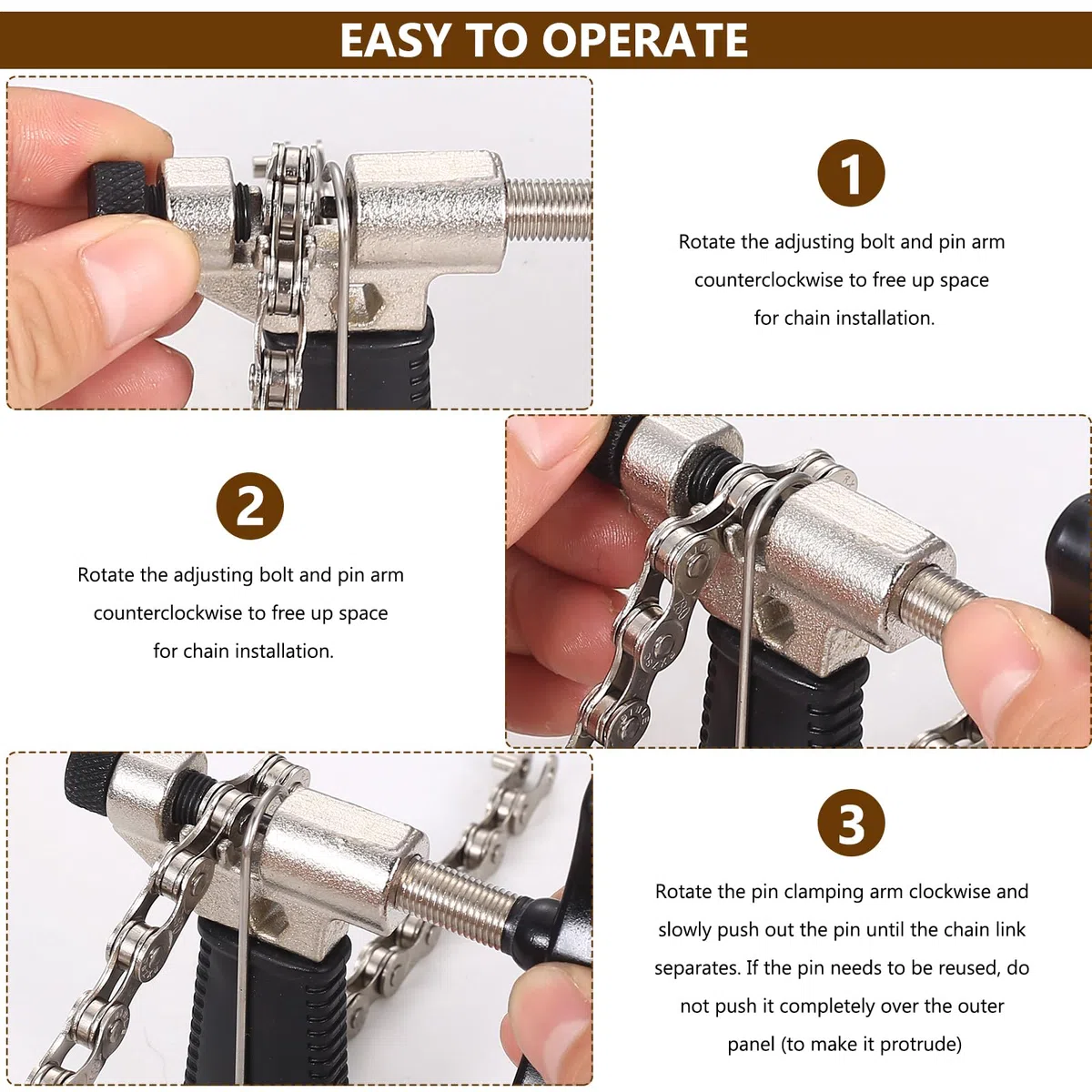 EASY TO OPERATE

1

Rotate the adjusting bolt and pin arm counterclockwise to free up space for chain installation.

2

Rotate the adjusting bolt and pin arm counterclockwise to free up space for chain installation.

3

Rotate the pin clamping arm clockwise and slowly push out the pin until the chain link separates. If the pin needs to be reused, do not push it completely over the outer panel (to make it protrude)