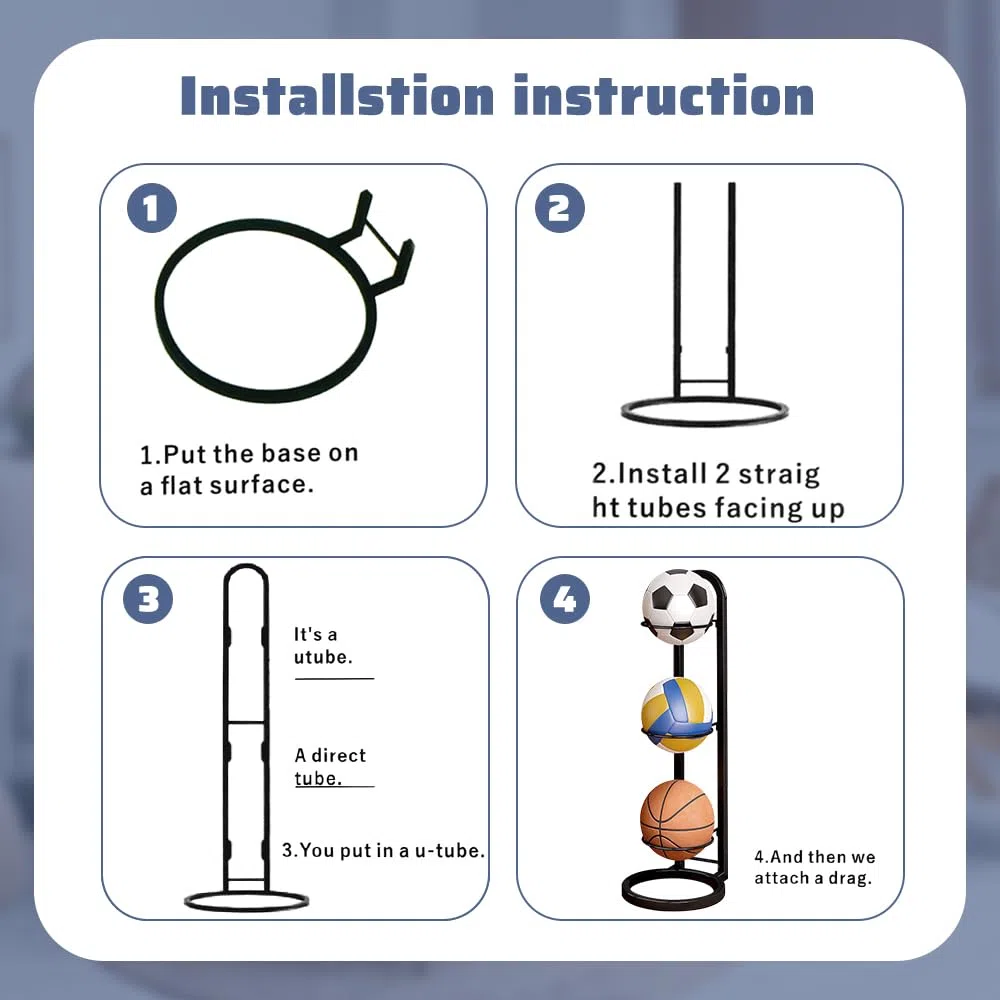 Installstion instruction

1

1.Put the base on a flat surface.

2

2.Install 2 straig ht tubes facing up

3

It's a utube.

A direct tube.

3.You put in a u-tube.

4

4.And then we attach a drag.