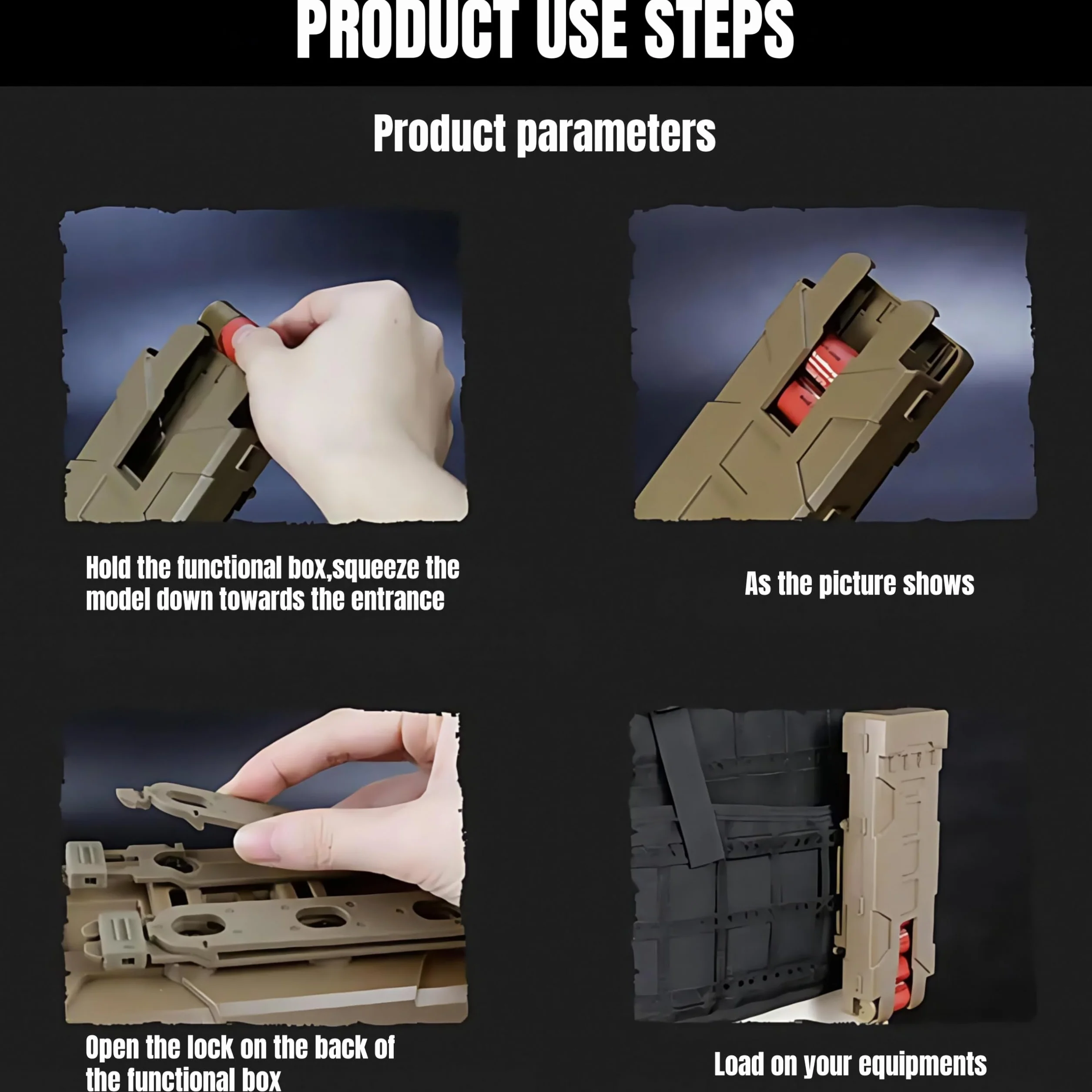 PRODUCT USE STEPS

Product parameters

Hold the functional box,squeeze the model down towards the entrance

As the picture shows

Open the lock on the back of the functional box

Load on your equipments