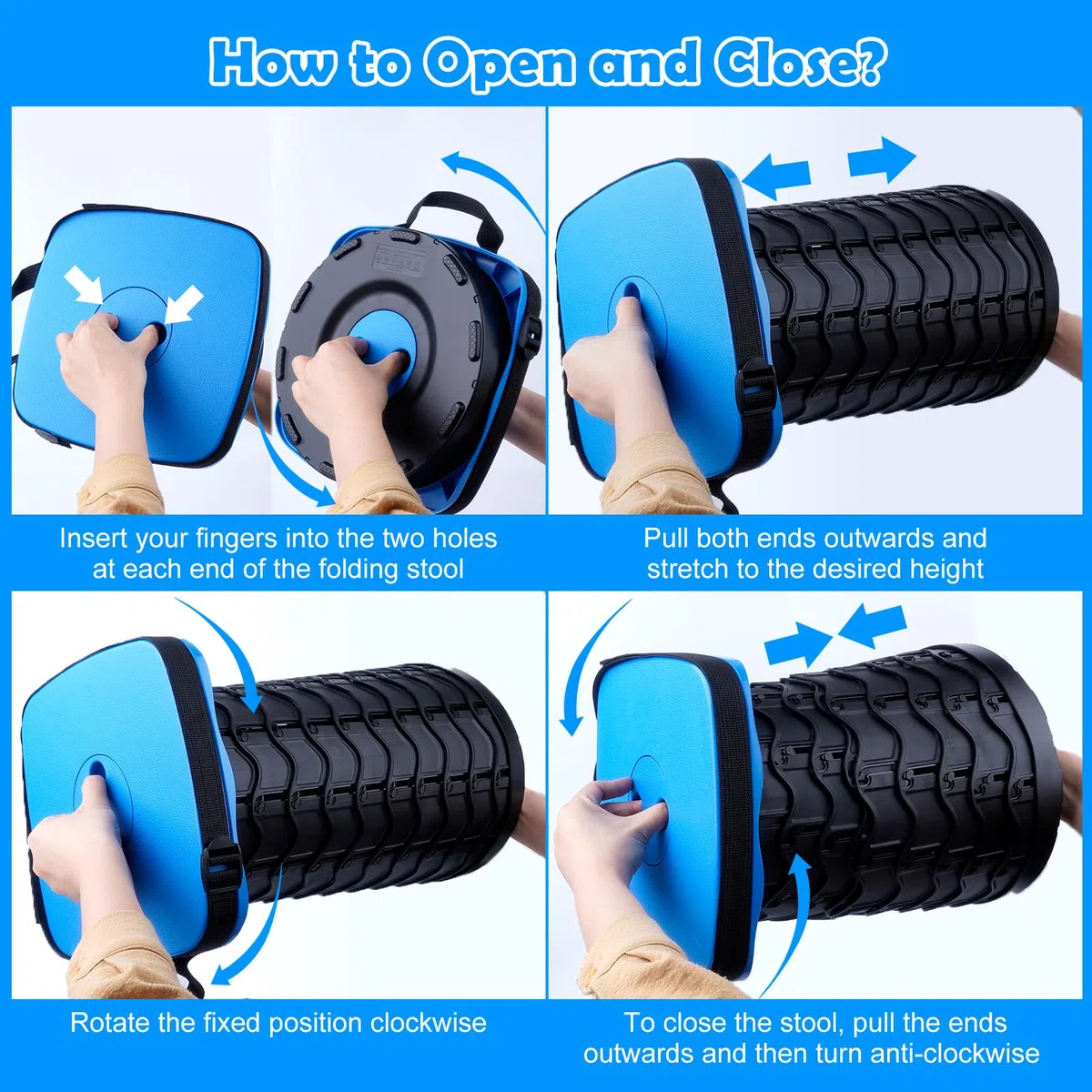 How to Open and Close?

Insert your fingers into the two holes at each end of the folding stool

Pull both ends outwards and stretch to the desired height

Rotate the fixed position clockwise

To close the stool, pull the ends outwards and then turn anti-clockwise