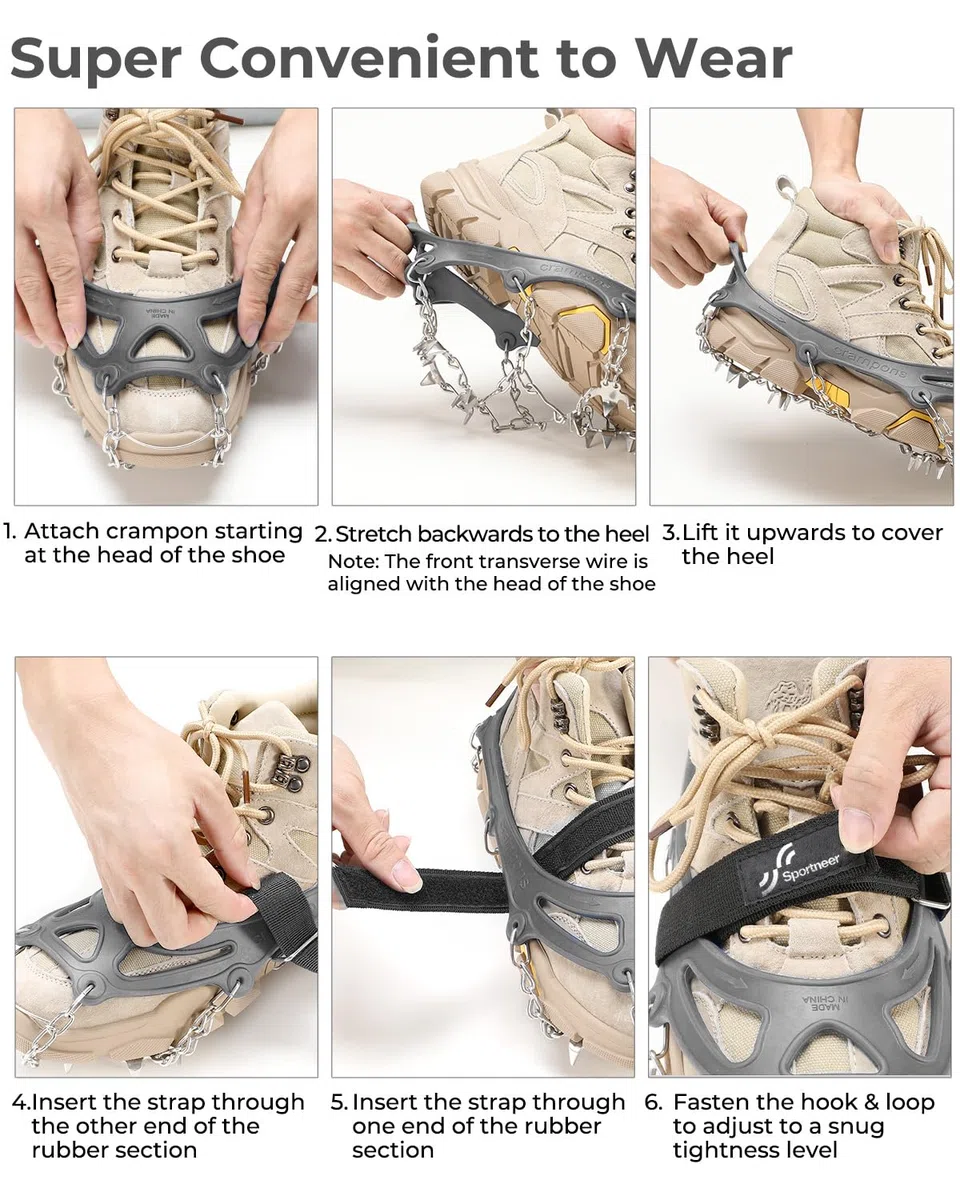 Super Convenient to Wear

MADE IN CHINA

crampons

crampons

1. Attach crampon starting at the head of the shoe

2. Stretch backwards to the heel
Note: The front transverse wire is aligned with the head of the shoe

3. Lift it upwards to cover the heel

Sportneer

MADE IN CHINA

4. Insert the strap through the other end of the rubber section

5. Insert the strap through one end of the rubber section

6. Fasten the hook & loop to adjust to a snug tightness level