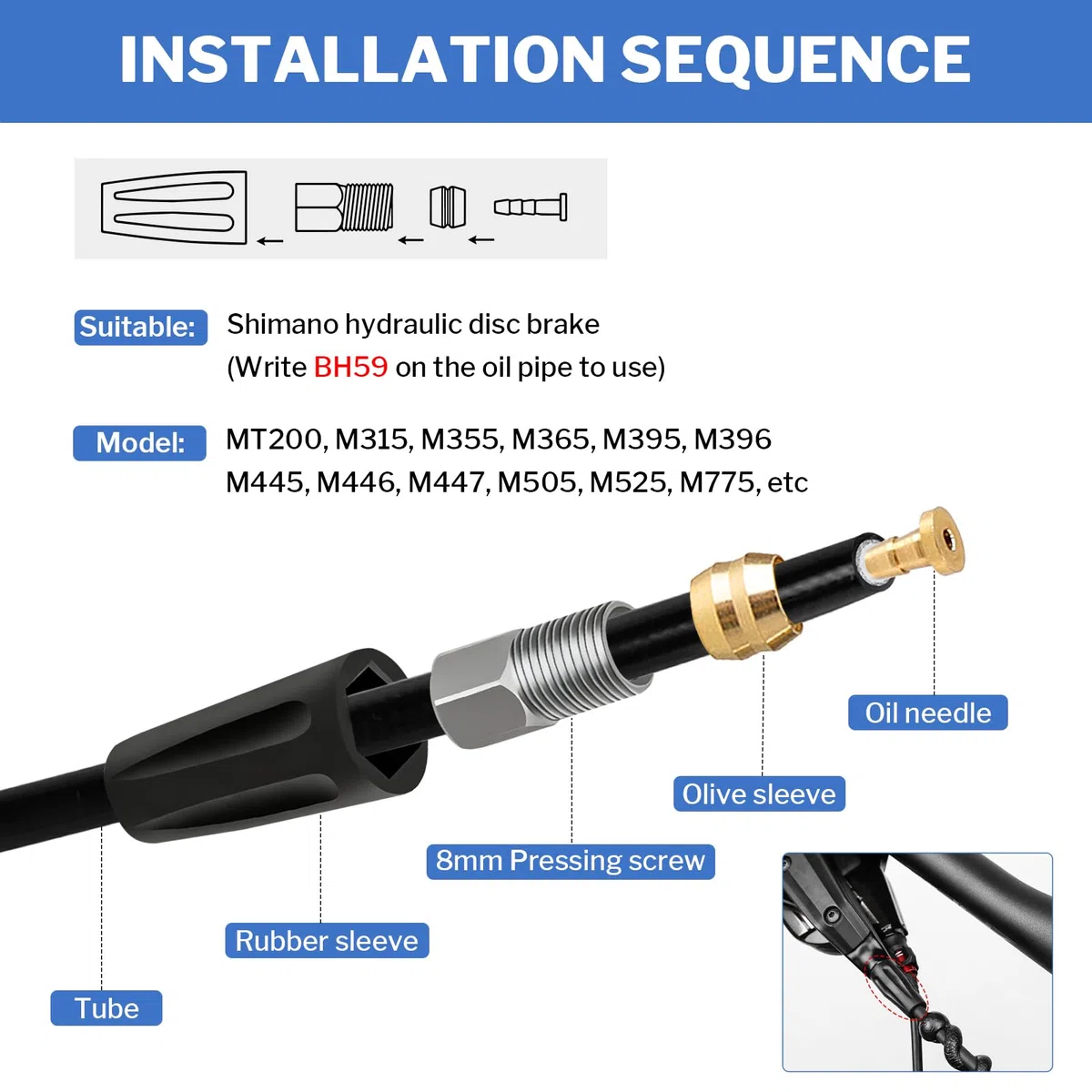 INSTALLATION SEQUENCE

Suitable: Shimano hydraulic disc brake (Write BH59 on the oil pipe to use)

Model: MT200, M315, M355, M365, M395, M396 M445, M446, M447, M505, M525, M775, etc

Oil needle

Olive sleeve

8mm Pressing screw

Rubber sleeve

Tube