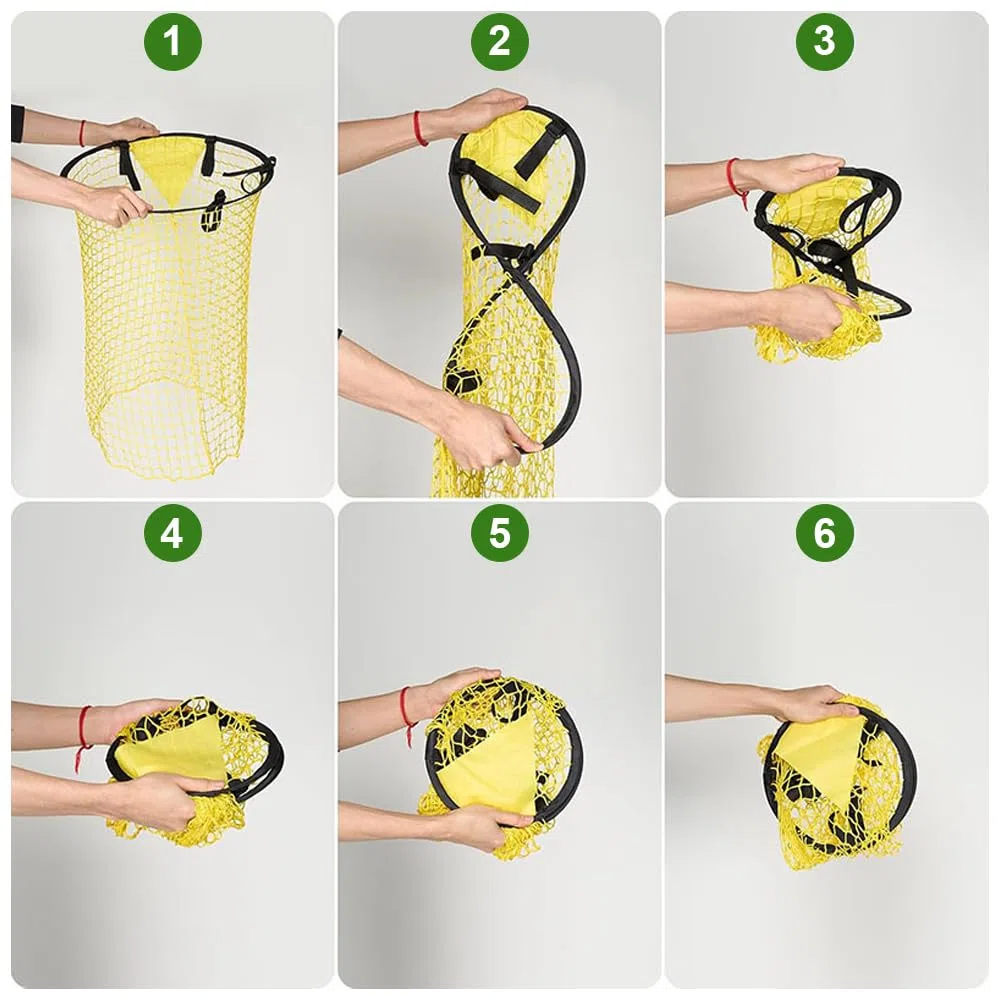 1

2

3

4

5

6