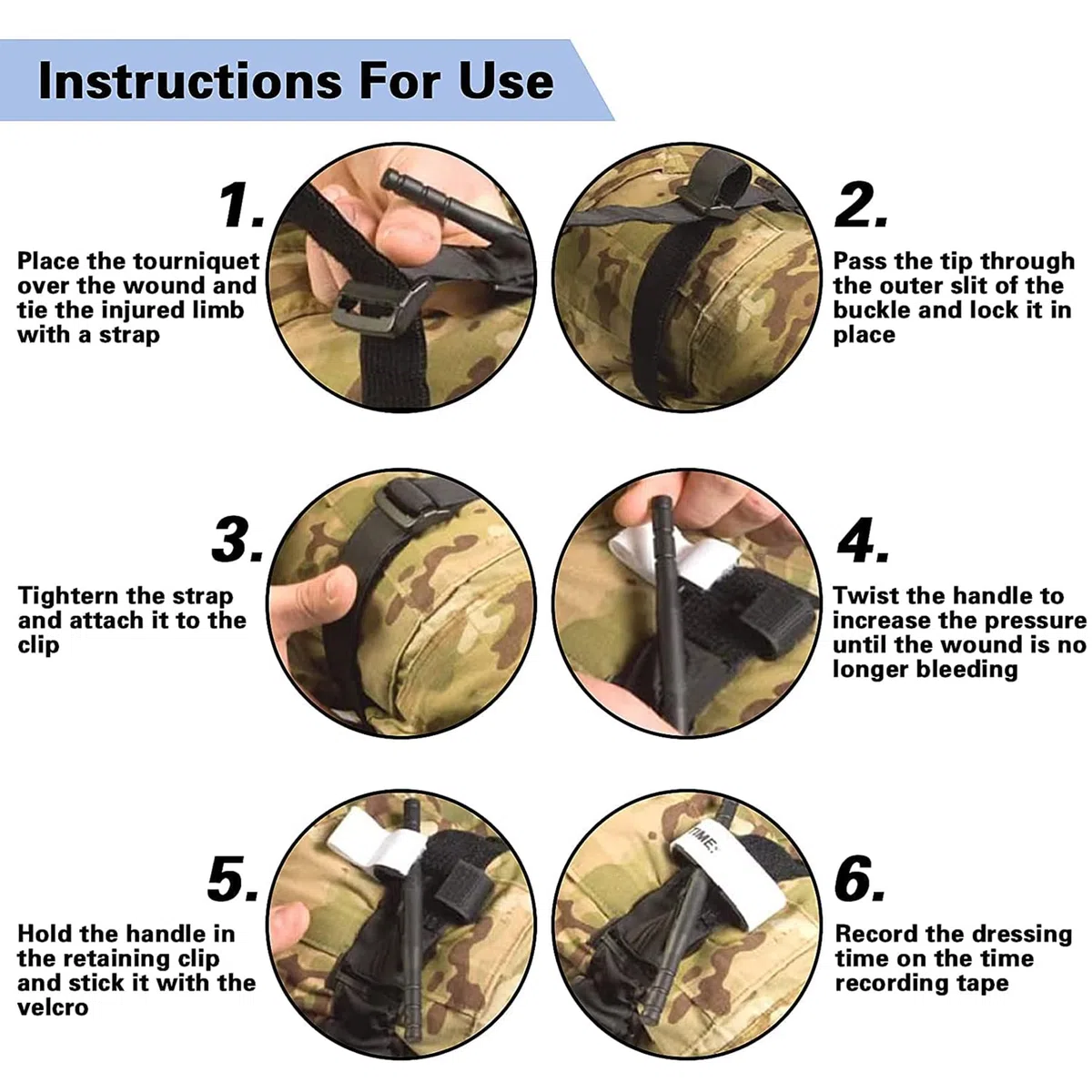 Instructions For Use

1.

Place the tourniquet over the wound and tie the injured limb with a strap

2.

Pass the tip through the outer slit of the buckle and lock it in place

3.

Tightern the strap and attach it to the clip

4.

Twist the handle to increase the pressure until the wound is no longer bleeding

5.

Hold the handle in the retaining clip and stick it with the velcro

TIME:

6.

Record the dressing time on the time recording tape