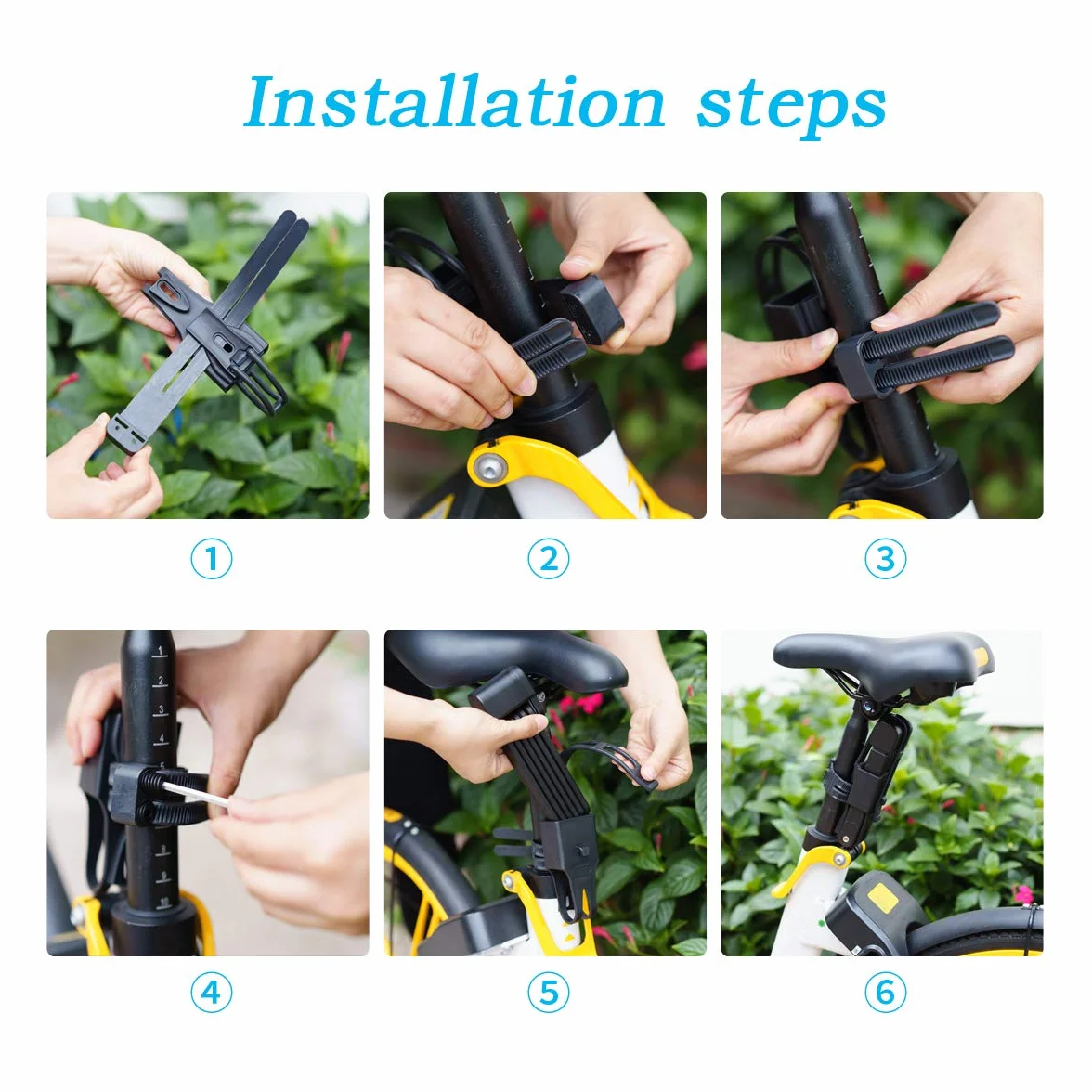 Installation steps

①

②

③

④

⑤

⑥