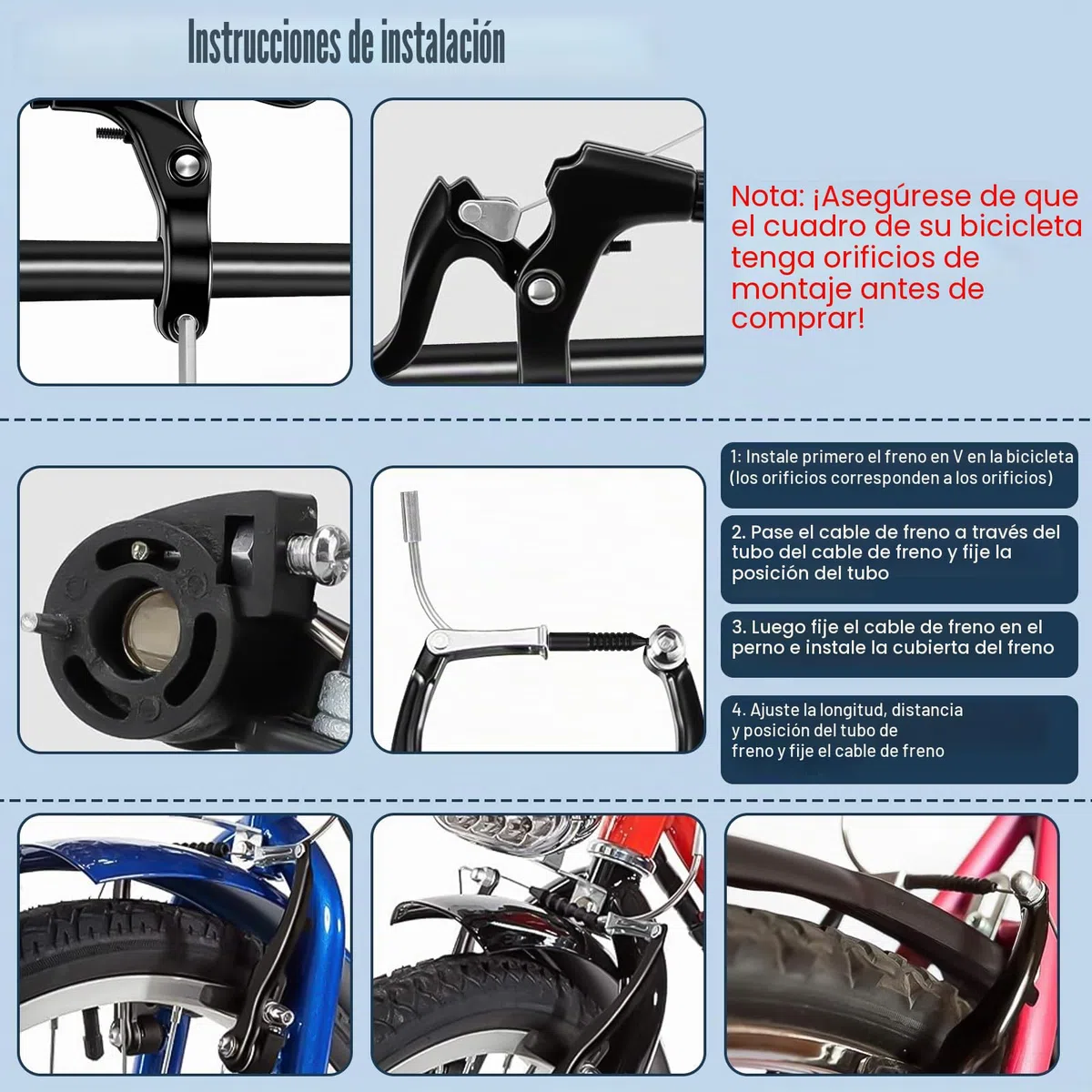 Instrucciones de instalación

Nota: ¡Asegúrese de que el cuadro de su bicicleta tenga orificios de montaje antes de comprar!

1: Instale primero el freno en V en la bicicleta (los orificios corresponden a los orificios)

2. Pase el cable de freno a través del tubo del cable de freno y fije la posición del tubo

3. Luego fije el cable de freno en el perno e instale la cubierta del freno

4. Ajuste la longitud, distancia y posición del tubo de freno y fije el cable de freno