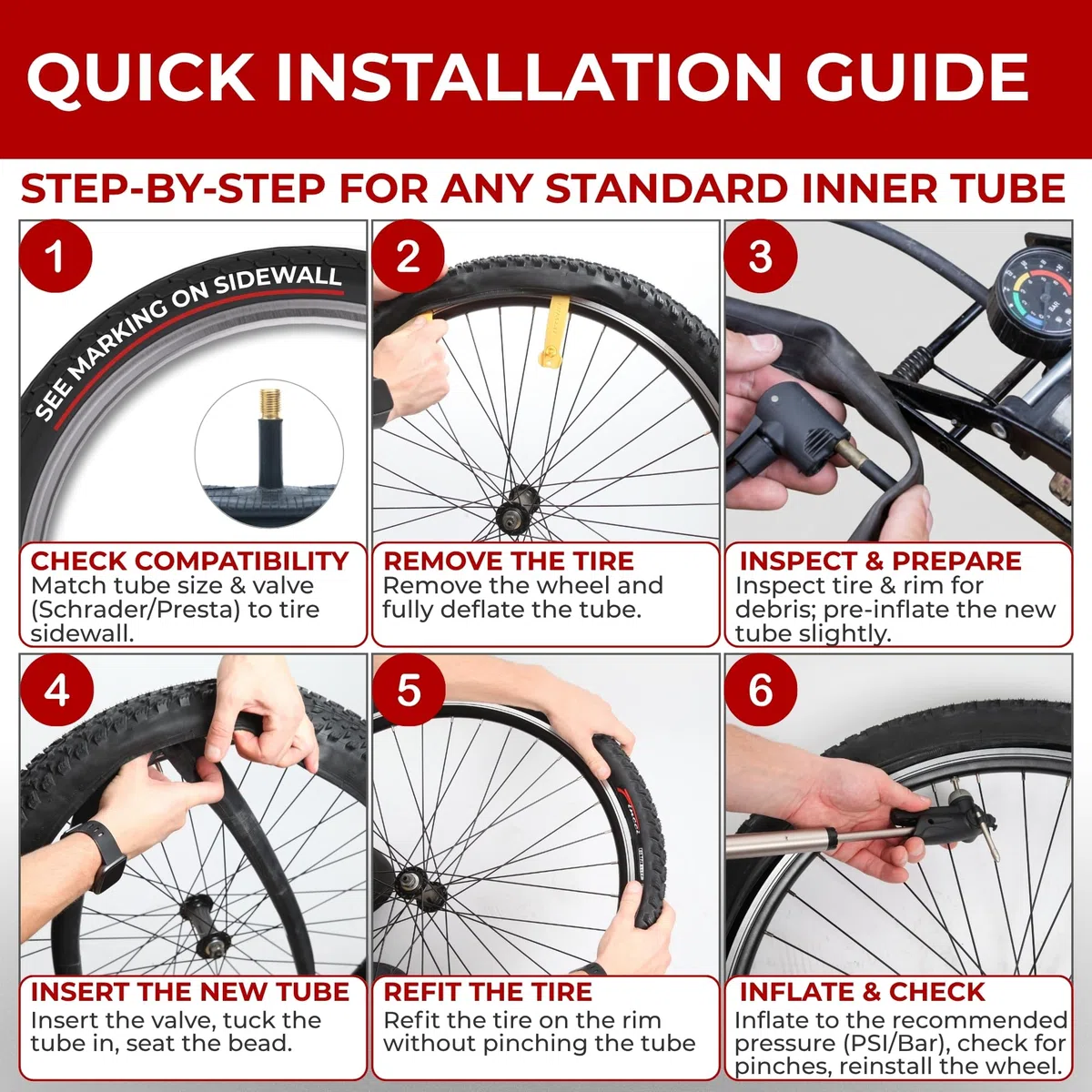 QUICK INSTALLATION GUIDE

STEP-BY-STEP FOR ANY STANDARD INNER TUBE

1

SEE MARKING ON SIDEWALL

CHECK COMPATIBILITY
Match tube size & valve (Schrader/Presta) to tire sidewall.

2

REMOVE THE TIRE
Remove the wheel and fully deflate the tube.

3

INSPECT & PREPARE
Inspect tire & rim for debris; pre-inflate the new tube slightly.

4

INSERT THE NEW TUBE
Insert the valve, tuck the tube in, seat the bead.

5

REFIT THE TIRE
Refit the tire on the rim without pinching the tube

6

INFLATE & CHECK
Inflate to the recommended pressure (PSI/Bar), check for pinches, reinstall the wheel.