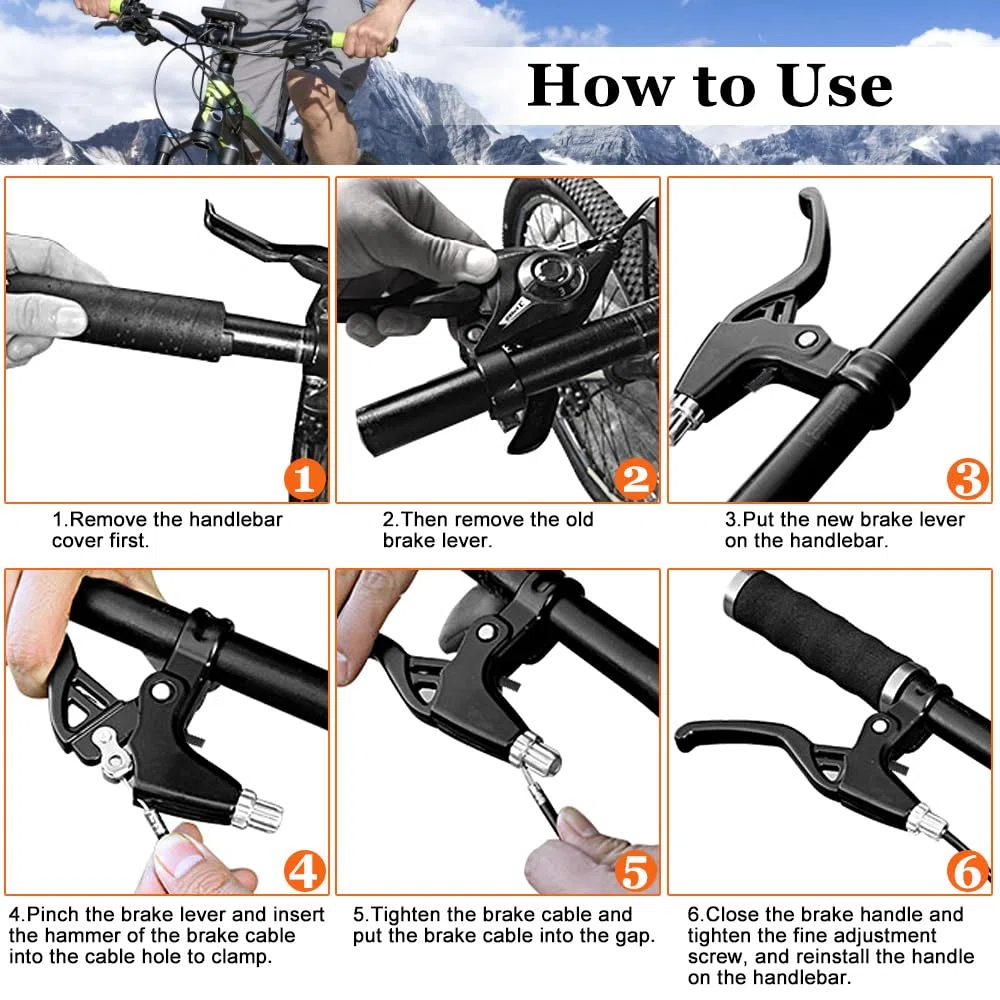 How to Use

1

1.Remove the handlebar cover first.

2

2.Then remove the old brake lever.

3

3.Put the new brake lever on the handlebar.

4

4.Pinch the brake lever and insert the hammer of the brake cable into the cable hole to clamp.

5

5.Tighten the brake cable and put the brake cable into the gap.

6

6.Close the brake handle and tighten the fine adjustment screw, and reinstall the handle on the handlebar.